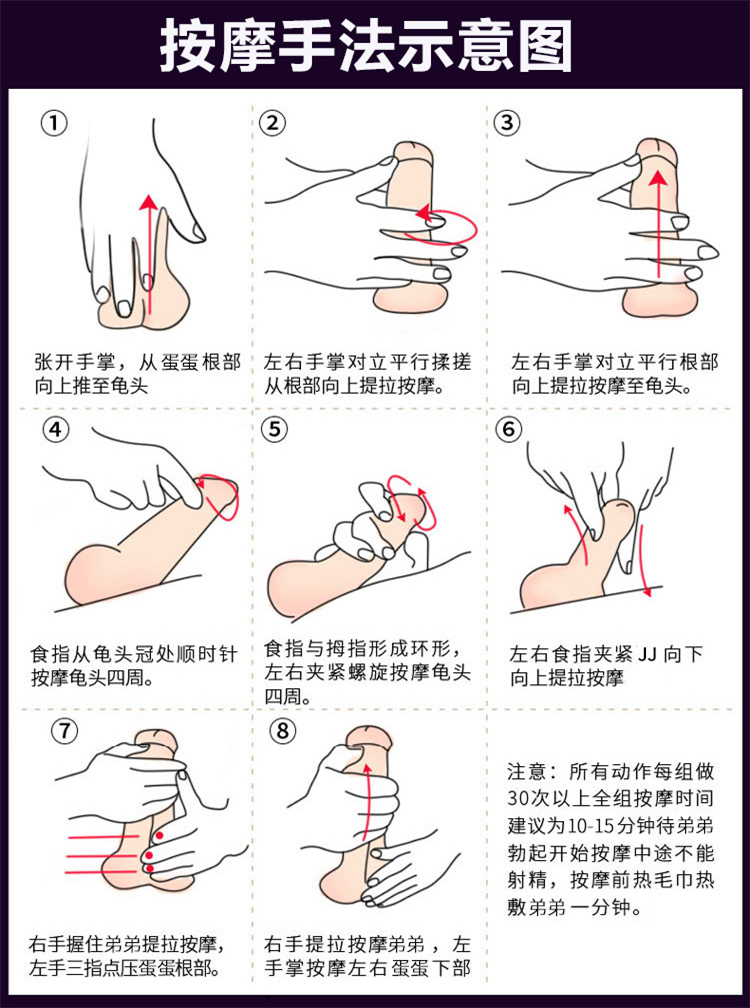 按摩手法示意图

①
张开手掌，从蛋蛋根部向上推至龟头

②
左右手掌对立平行揉搓从根部向上提拉按摩。

③
左右手掌对立平行根部向上提拉按摩至龟头。

④
食指从龟头冠处顺时针按摩龟头四周。

⑤
食指与拇指形成环形，左右夹紧螺旋按摩龟头四周。

⑥
左右食指夹紧 JJ 向下向上提拉按摩

⑦
右手握住弟弟提拉按摩，左手三指点压蛋蛋根部。

⑧
右手提拉按摩弟弟，左手掌按摩左右蛋蛋下部

注意：所有动作每组做30次以上全组按摩时间建议为10-15分钟待弟弟勃起开始按摩中途不能射精，按摩前热毛巾热敷弟弟一分钟。